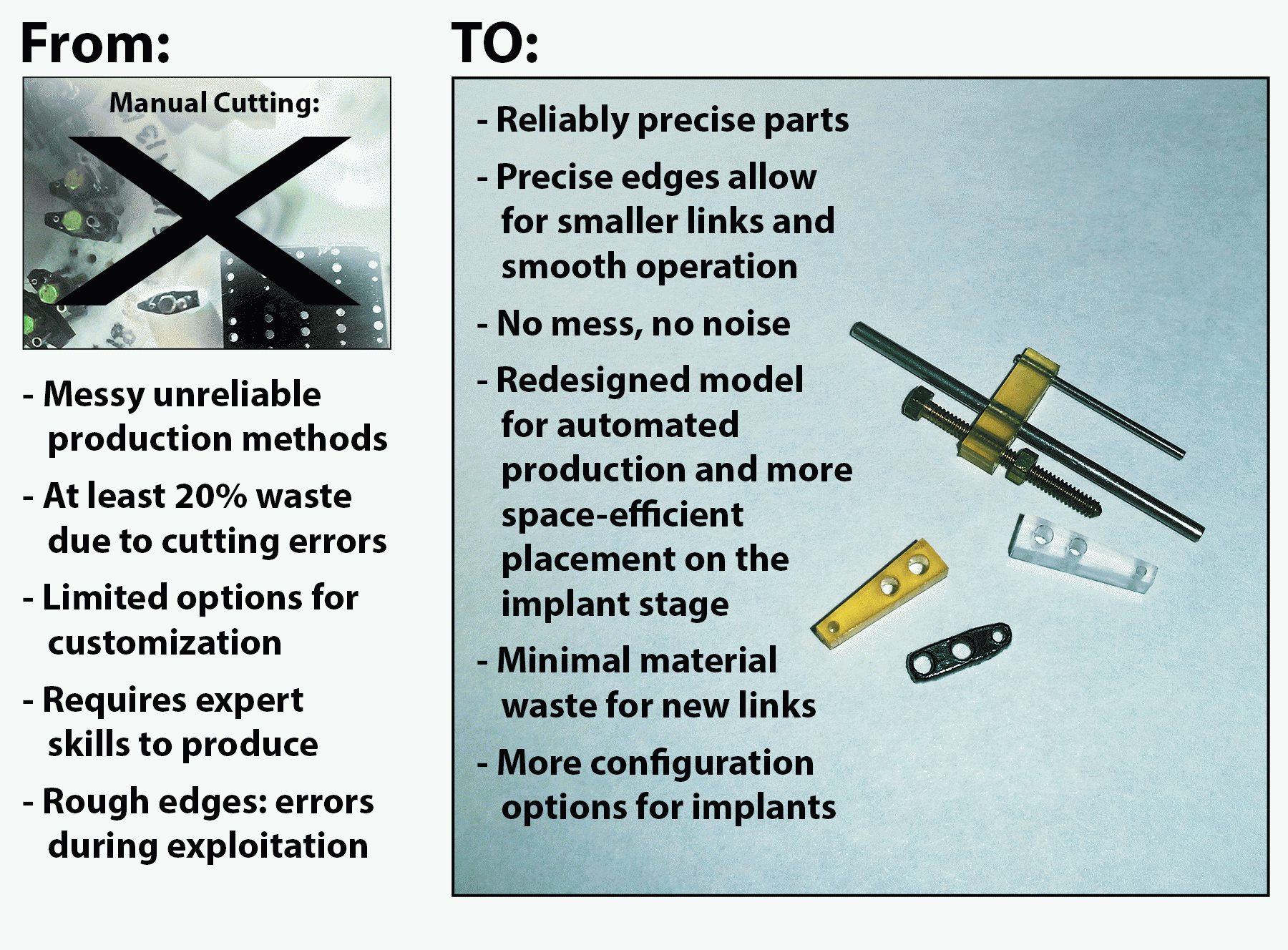 From:

Manual Cutting:

- Messy unreliable production methods

- At least 20% waste due to cutting errors

- Limited options for customization

- Requires expert skills to produce

- Rough edges: errors during exploitation

TO:

- Reliably precise parts

- Precise edges allow for smaller links and smooth operation

- No mess, no noise

- Redesigned model for automated production and more space-efficient placement on the implant stage

- Minimal material waste for new links

- More configuration options for implants