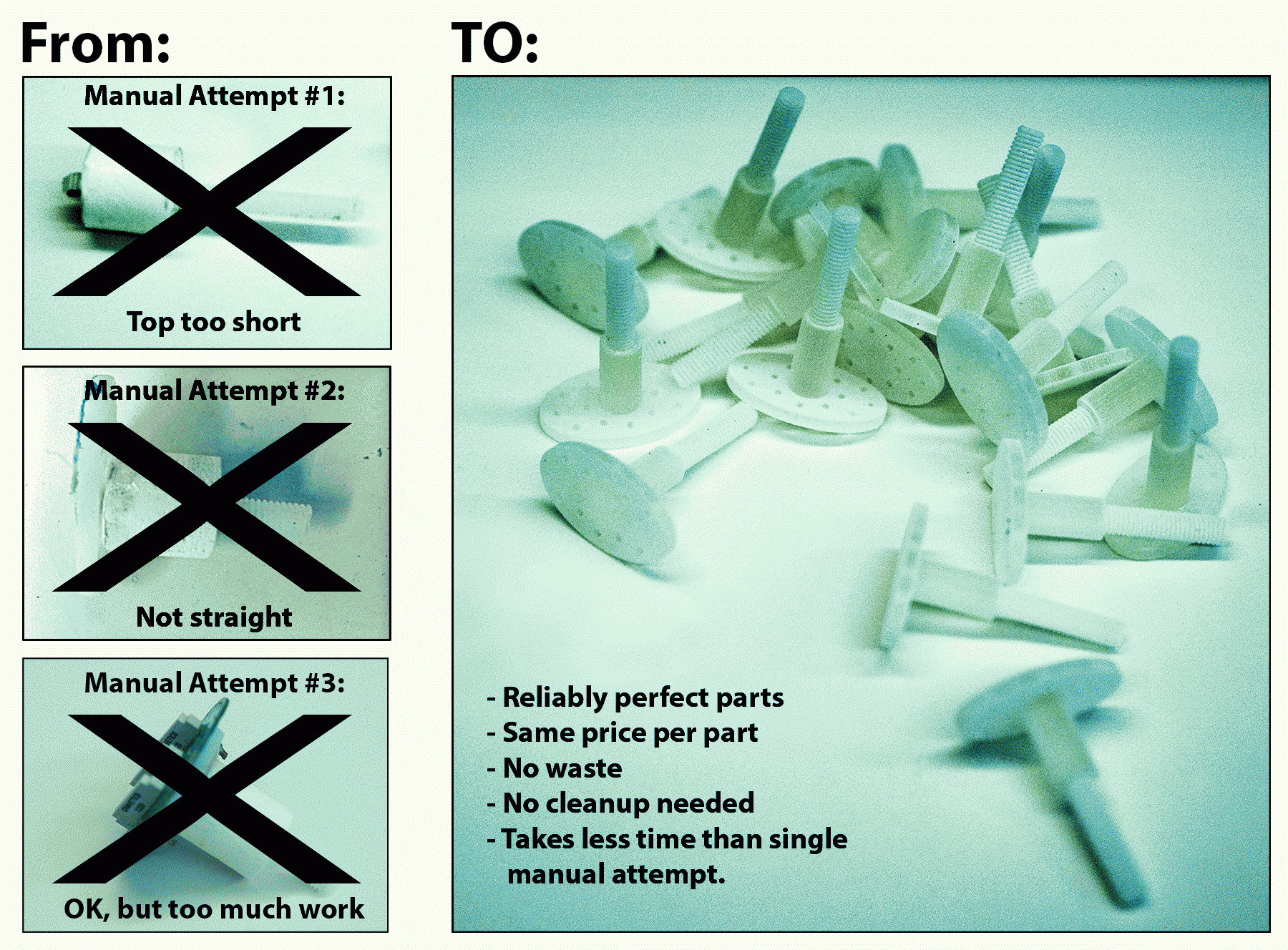 From:

Manual Attempt #1:

Top too short

Manual Attempt #2:

Not straight

Manual Attempt #3:

OK, but too much work

TO:

- Reliably perfect parts
- Same price per part
- No waste
- No cleanup needed
- Takes less time than single manual attempt.