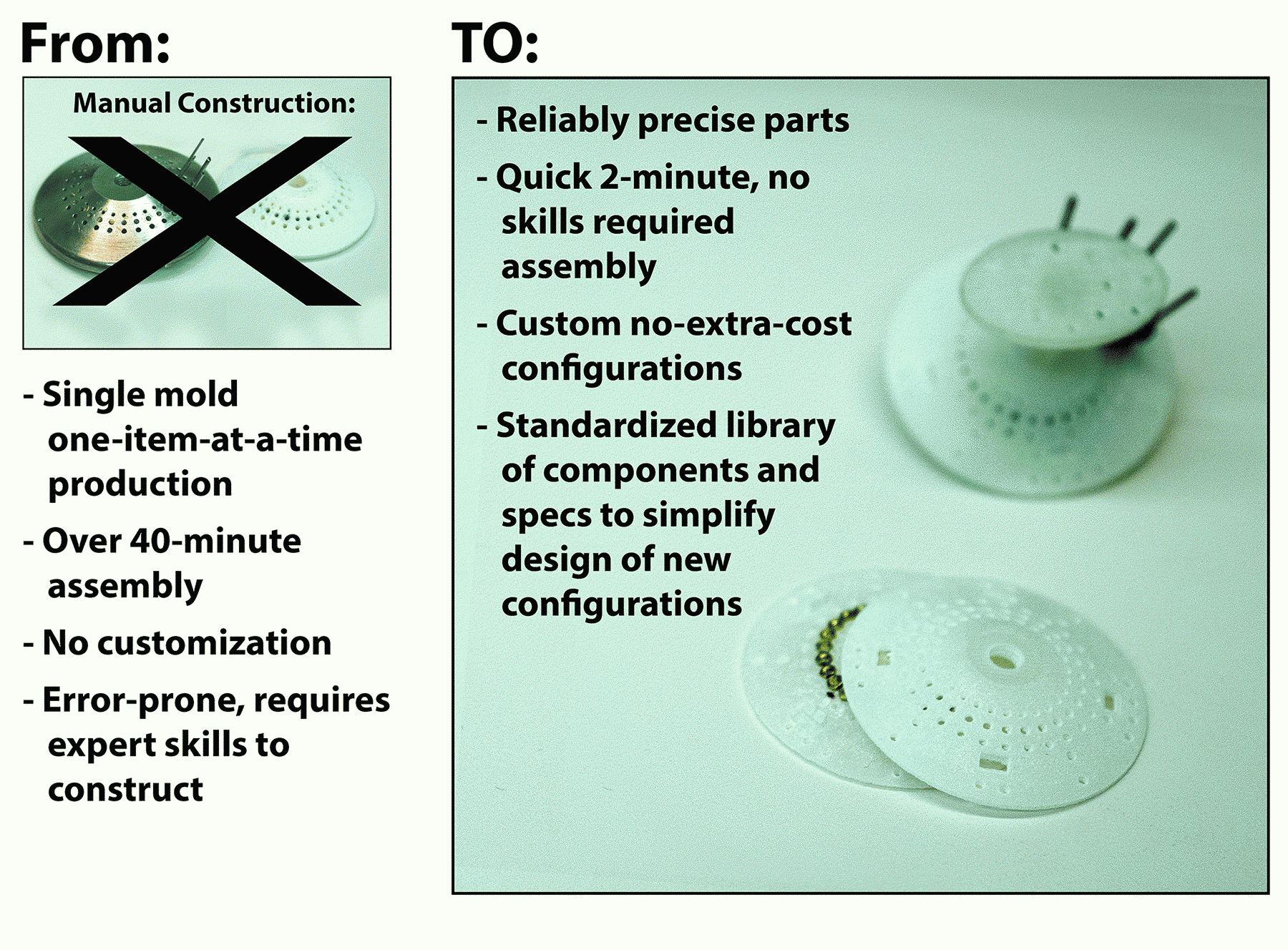 From:

Manual Construction:

- Single mold one-item-at-a-time production

- Over 40-minute assembly

- No customization

- Error-prone, requires expert skills to construct

TO:

- Reliably precise parts

- Quick 2-minute, no skills required assembly

- Custom no-extra-cost configurations

- Standardized library of components and specs to simplify design of new configurations